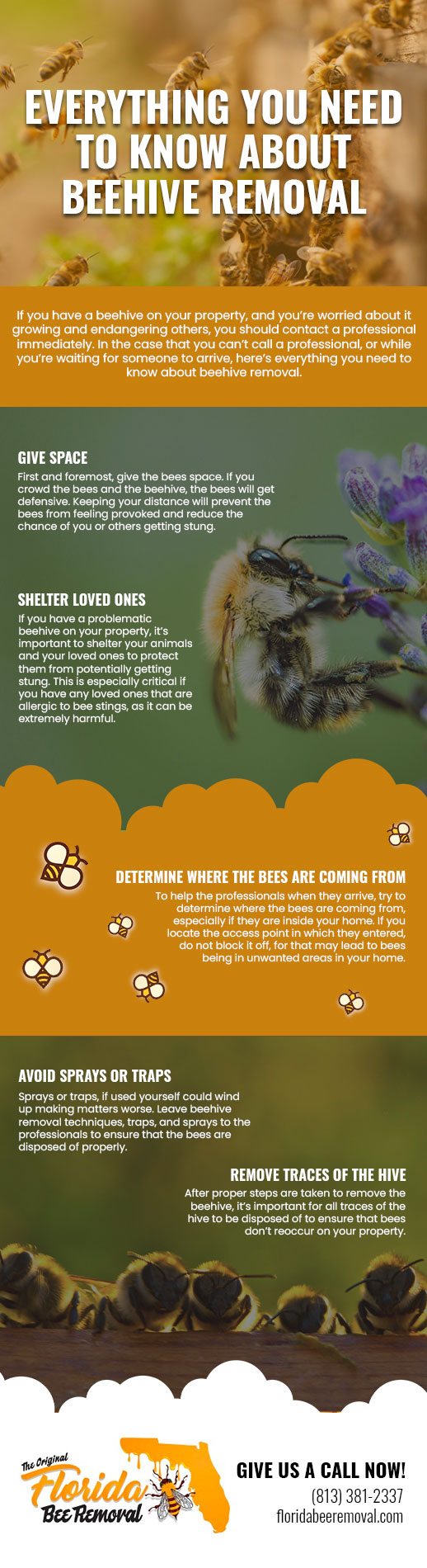 EVERYTHING YOU NEED TO KNOW ABOUT BEEHIVE REMOVAL

If you have a beehive on your property, and you're worried about it growing and endangering others, you should contact a professional immediately. In the case that you can't call a professional, or while you're waiting for someone to arrive, here's everything you need to know about beehive removal.

GIVE SPACE

First and foremost, give the bees space. If you crowd the bees and the beehive, the bees will get defensive. Keeping your distance will prevent the bees from feeling provoked and reduce the chance of you or others getting stung.

SHELTER LOVED ONES

If you have a problematic beehive on your property, it's important to shelter your animals and your loved ones to protect them from potentially getting stung. This is especially critical if you have any loved ones that are allergic to bee stings, as it can be extremely harmful.

DETERMINE WHERE THE BEES ARE COMING FROM

To help the professionals when they arrive, try to determine where the bees are coming from, especially if they are inside your home. If you locate the access point in which they entered, do not block it off, for that may lead to bees being in unwanted areas in your home.

AVOID SPRAYS OR TRAPS

Sprays or traps, if used yourself could wind up making matters worse. Leave beehive removal techniques, traps, and sprays to the professionals to ensure that the bees are disposed of properly.

REMOVE TRACES OF THE HIVE

After proper steps are taken to remove the beehive, it's important for all traces of the hive to be disposed of to ensure that bees don't reoccur on your property.

The Original Florida Bee Removal

GIVE US A CALL NOW!
(813) 381-2337
floridabeeremoval.com